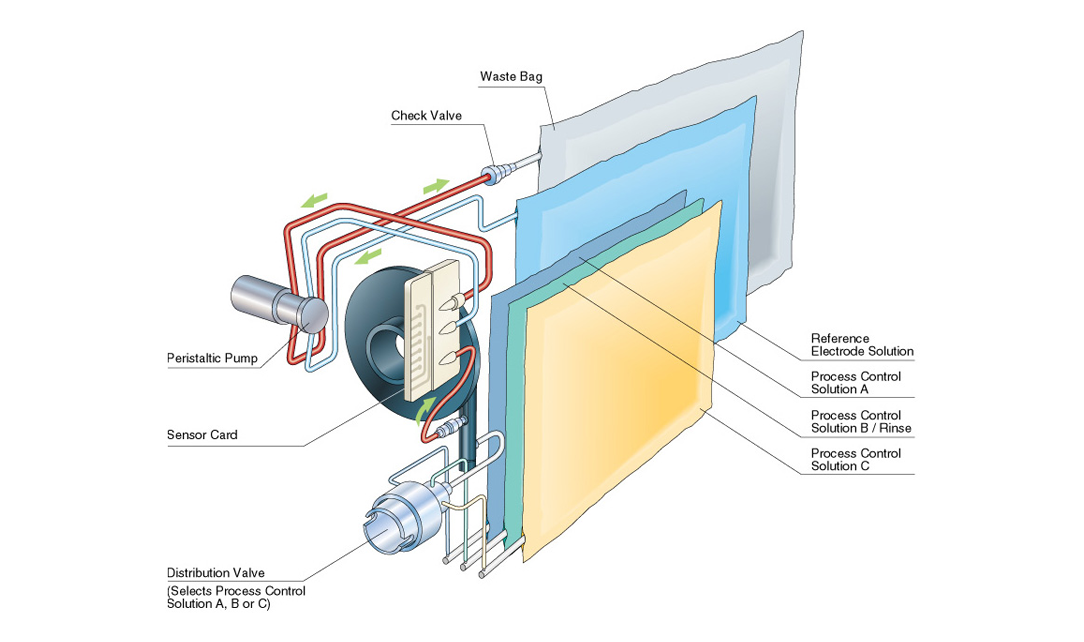 Waste Bag

Check Valve

Peristaltic Pump

Sensor Card

Distribution Valve
(Selects Process Control Solution A, B or C)

Reference Electrode Solution

Process Control Solution A

Process Control Solution B / Rinse

Process Control Solution C